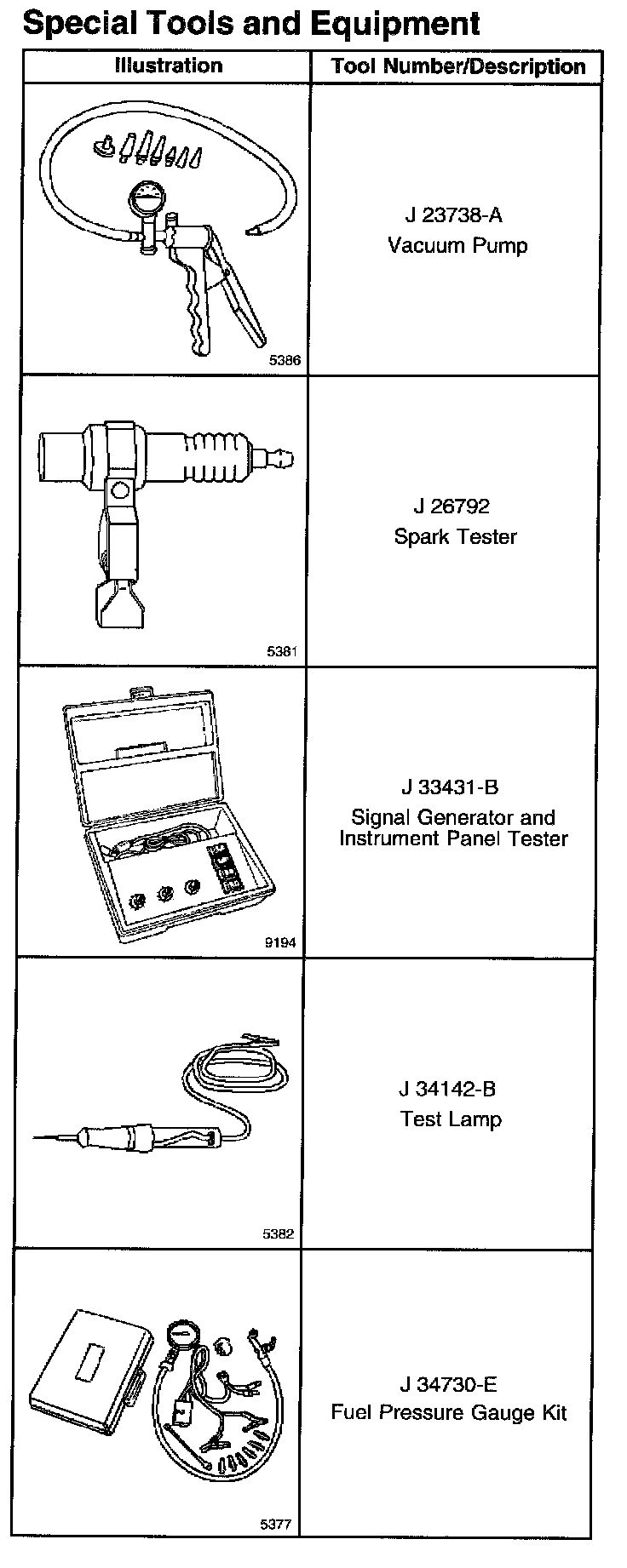 Special Tools and Equipment

| Illustration | Tool Number/Description |
|---|---|
| 5386 | J 23738-A Vacuum Pump |
| 5381 | J 26792 Spark Tester |
| 9194 | J 33431-B Signal Generator and Instrument Panel Tester |
| 5382 | J 34142-B Test Lamp |
| 5377 | J 34730-E Fuel Pressure Gauge Kit |