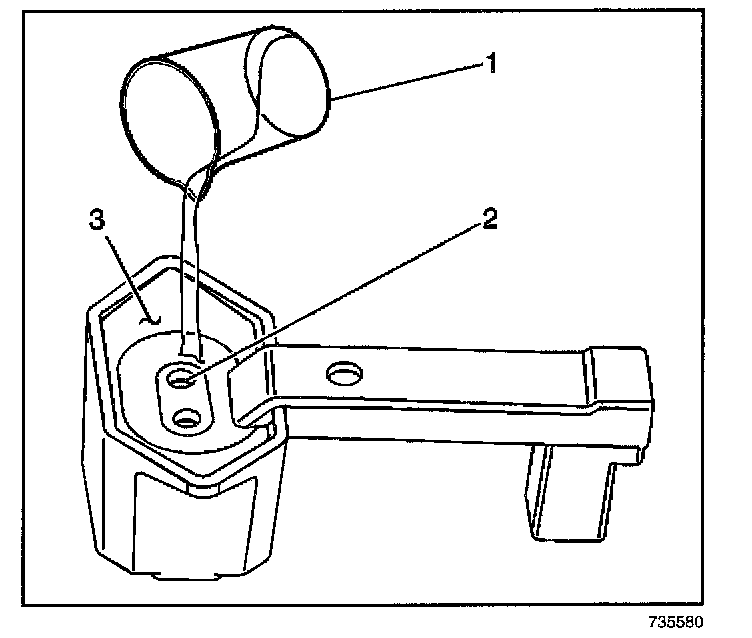 1
3
2
735580