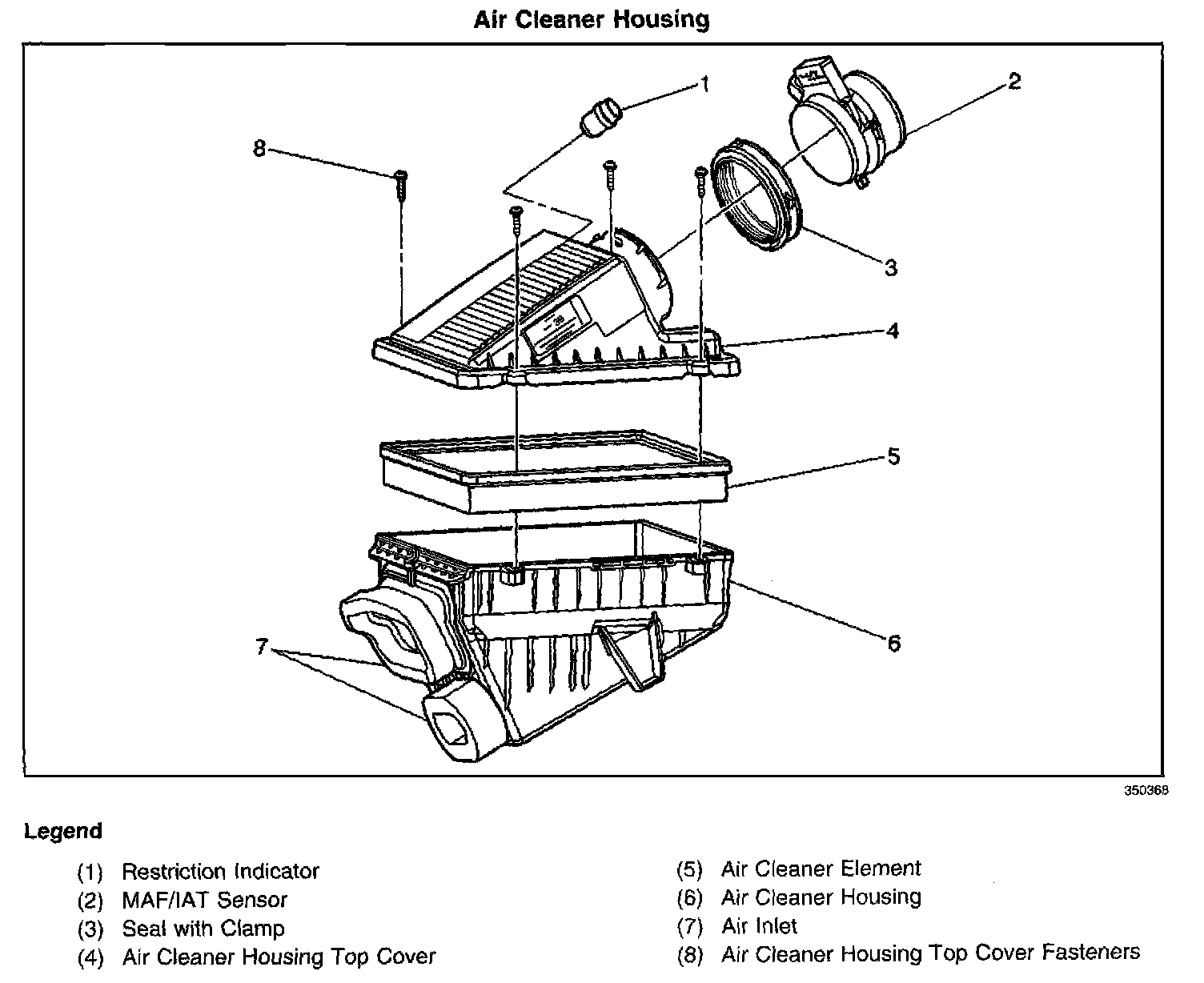 Air Cleaner Housing

1
2
8
3
4
5
6
7

350368

Legend

(1) Restriction Indicator
(2) MAF/IAT Sensor
(3) Seal with Clamp
(4) Air Cleaner Housing Top Cover

(5) Air Cleaner Element
(6) Air Cleaner Housing
(7) Air Inlet
(8) Air Cleaner Housing Top Cover Fasteners