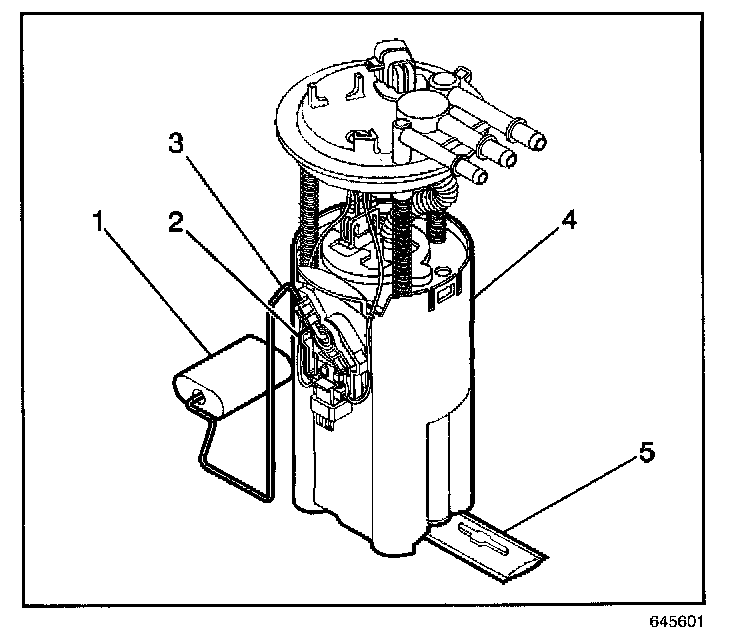 3
1
2
4
5
645601