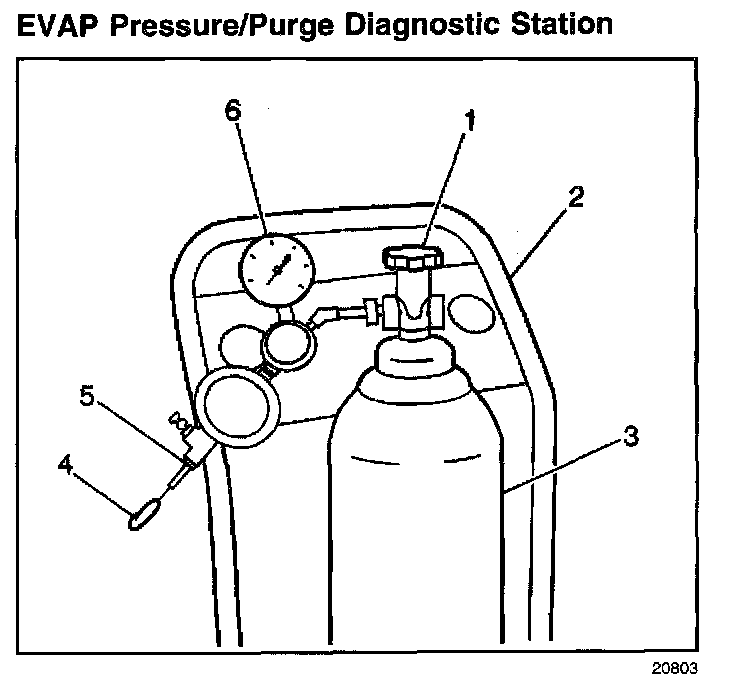 EVAP Pressure/Purge Diagnostic Station

6

1

2

5

4

3

20803