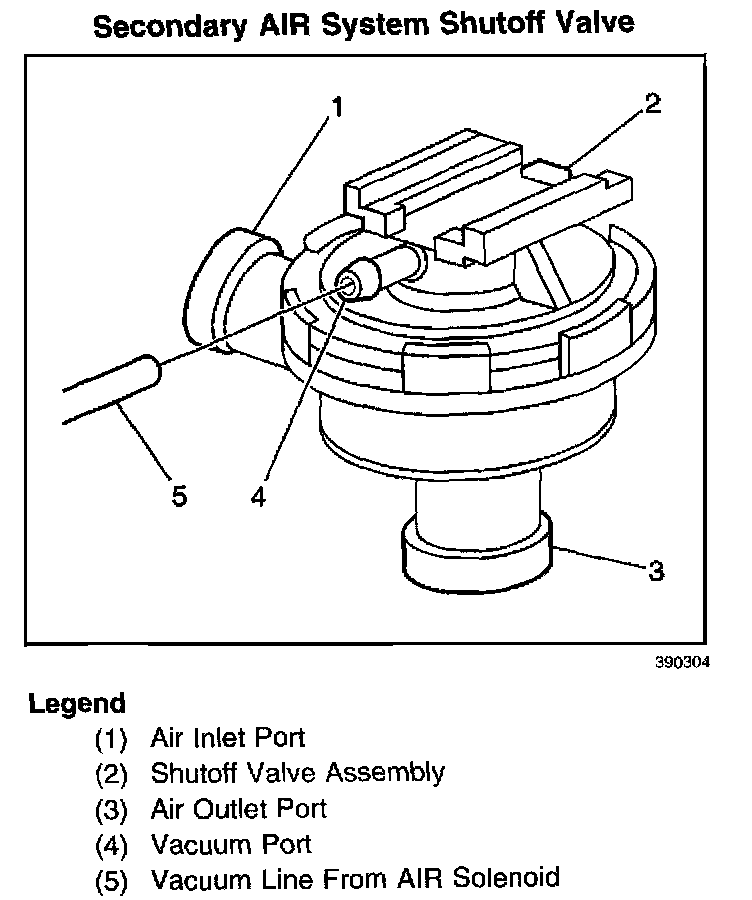 Secondary AIR System Shutoff Valve

1
2
5
4
3

390304

Legend
(1) Air Inlet Port
(2) Shutoff Valve Assembly
(3) Air Outlet Port
(4) Vacuum Port
(5) Vacuum Line From AIR Solenoid