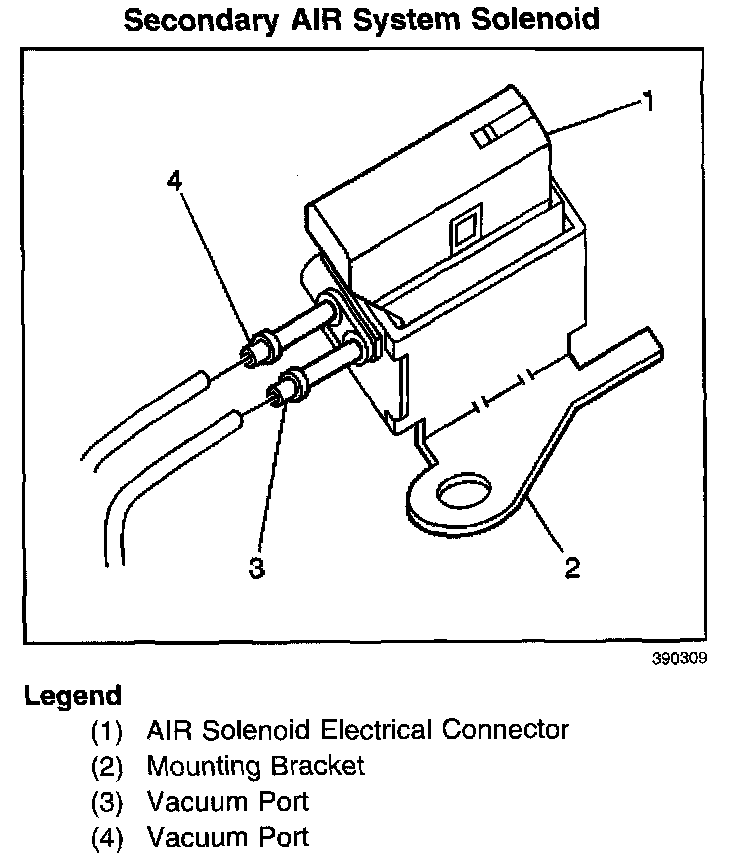 Secondary AIR System Solenoid

1

4

3

2

390309

Legend

(1) AIR Solenoid Electrical Connector

(2) Mounting Bracket

(3) Vacuum Port

(4) Vacuum Port