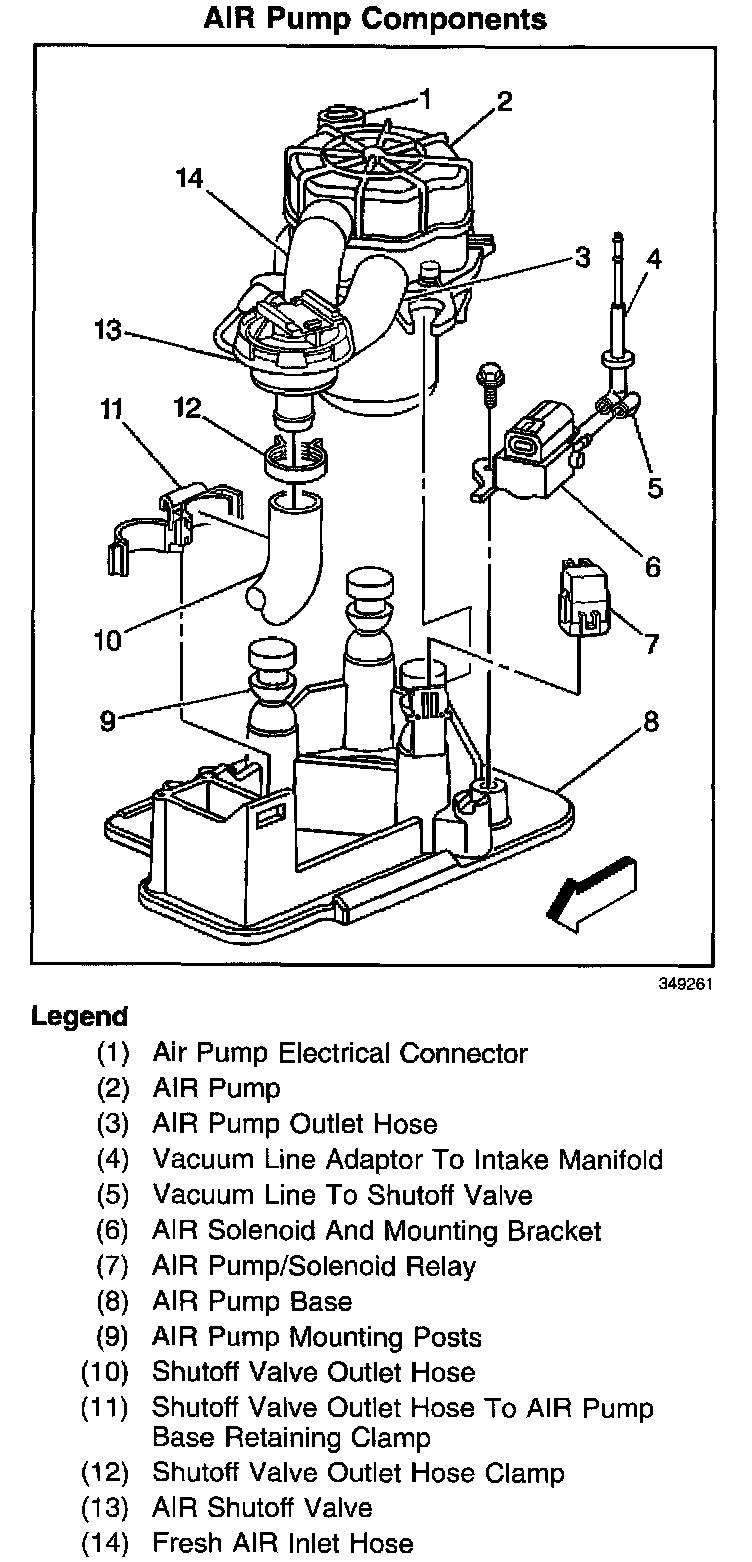 AIR Pump Components

1
2
14
3
4
13
11
12
5
6
10
7
9
8

349261

Legend
(1) Air Pump Electrical Connector
(2) AIR Pump
(3) AIR Pump Outlet Hose
(4) Vacuum Line Adaptor To Intake Manifold
(5) Vacuum Line To Shutoff Valve
(6) AIR Solenoid And Mounting Bracket
(7) AIR Pump/Solenoid Relay
(8) AIR Pump Base
(9) AIR Pump Mounting Posts
(10) Shutoff Valve Outlet Hose
(11) Shutoff Valve Outlet Hose To AIR Pump Base Retaining Clamp
(12) Shutoff Valve Outlet Hose Clamp
(13) AIR Shutoff Valve
(14) Fresh AIR Inlet Hose