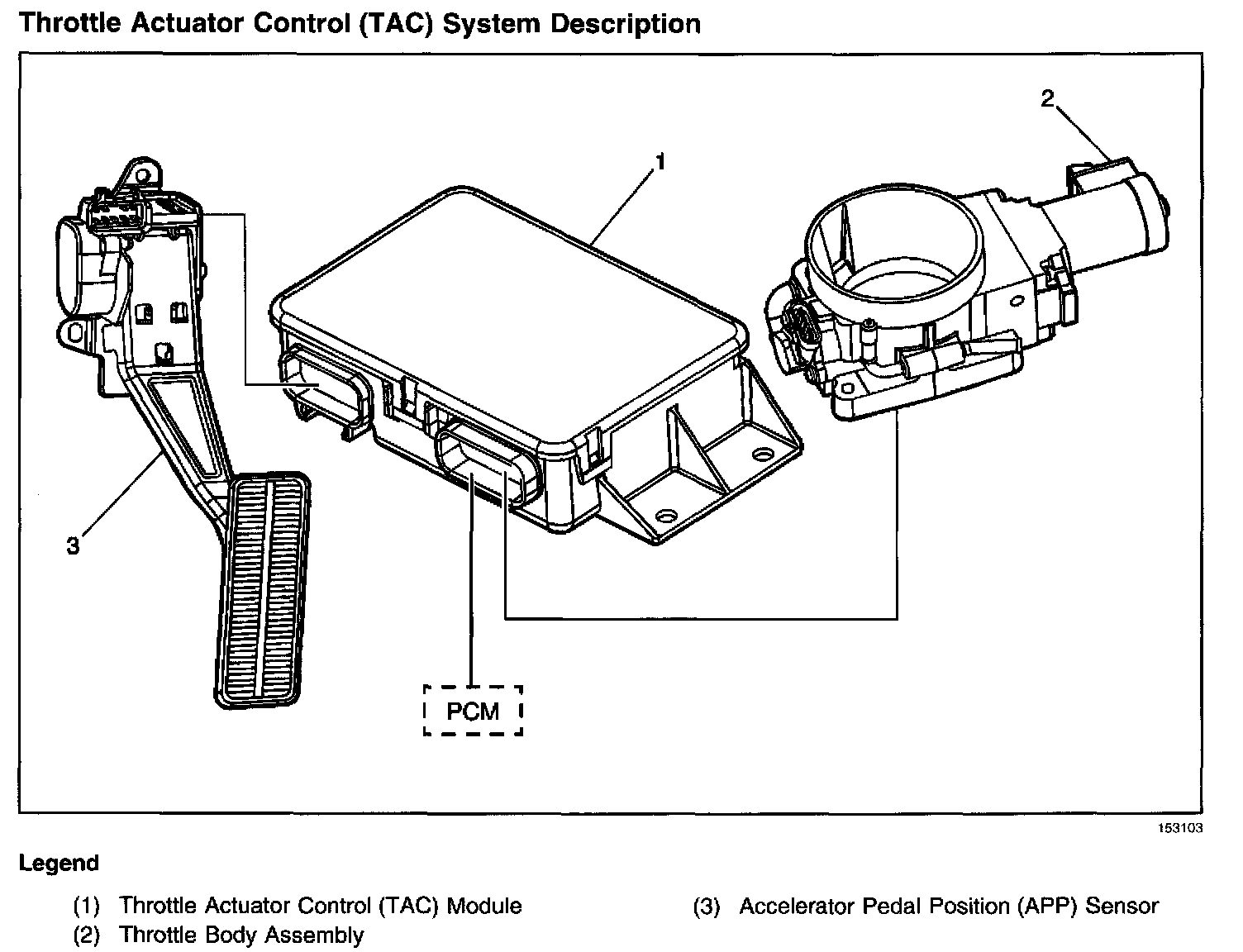 Throttle Actuator Control (TAC) System Description

2

1

3

PCM

153103

Legend

(1) Throttle Actuator Control (TAC) Module
(2) Throttle Body Assembly

(3) Accelerator Pedal Position (APP) Sensor