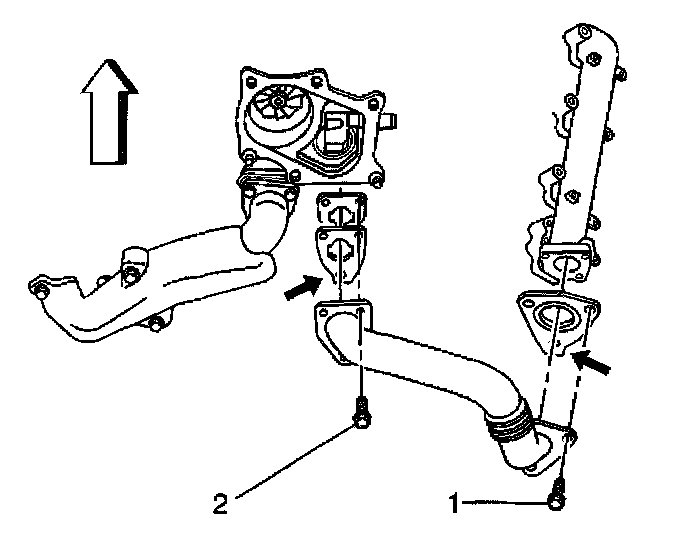 2

1