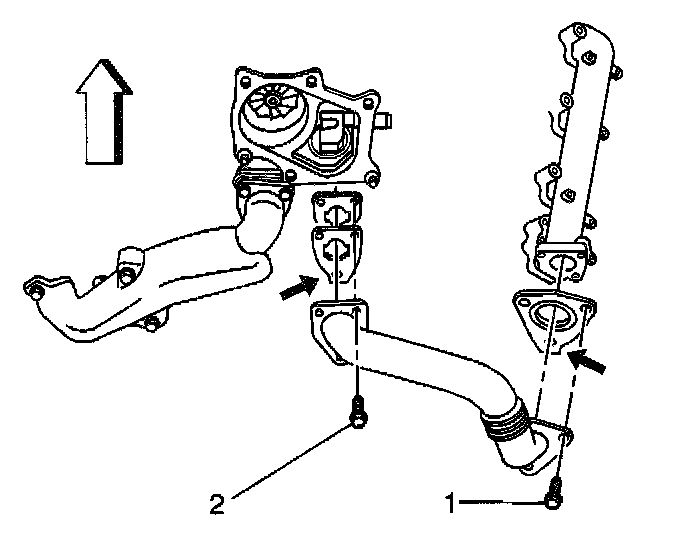 2
1