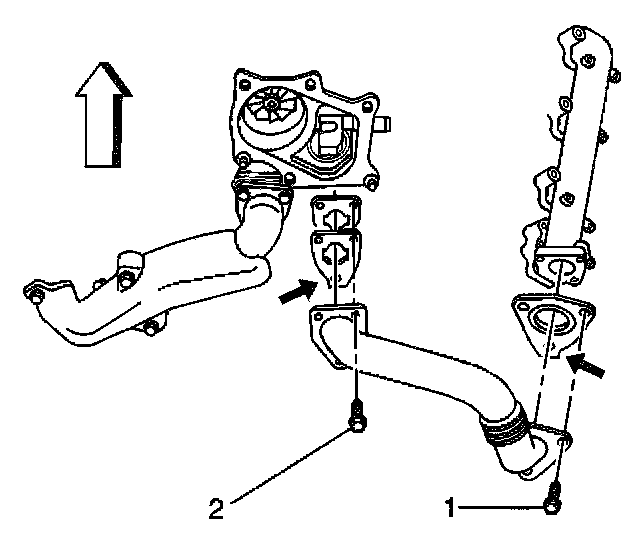 2

1