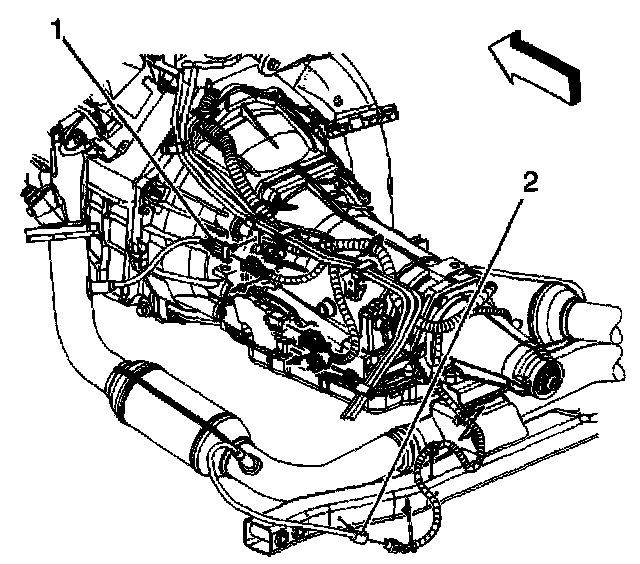 1

2