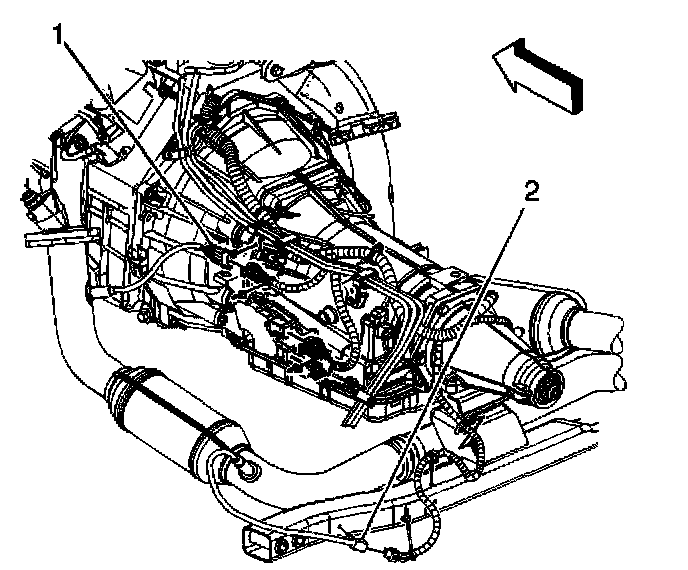 1
2