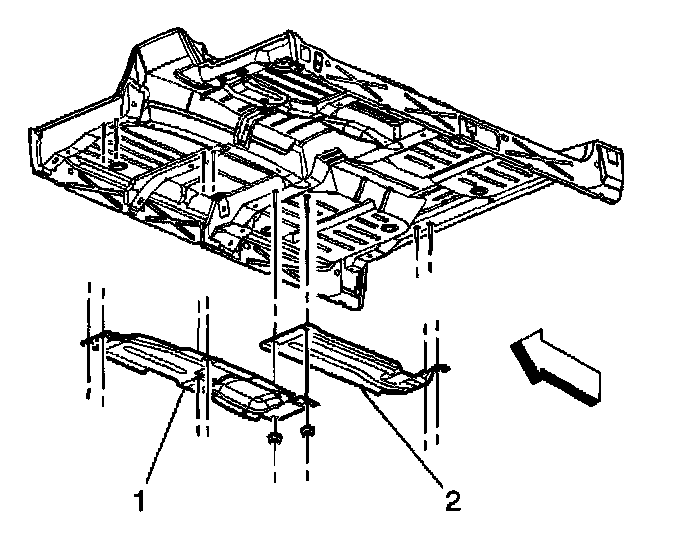 1
2