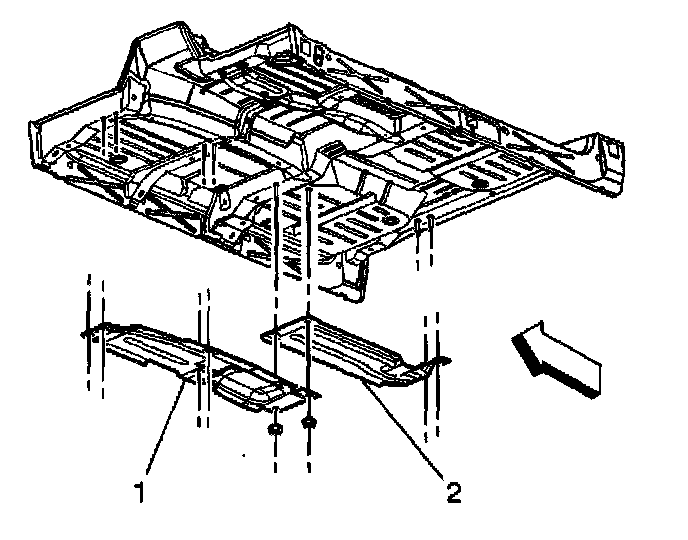 1
2