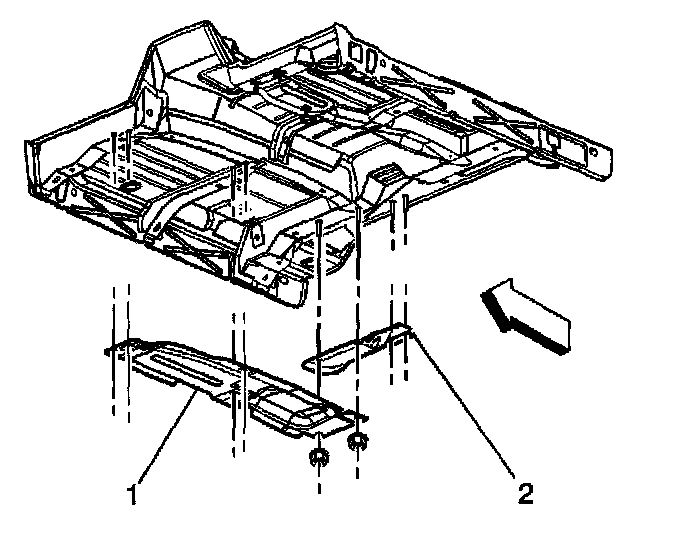 1

2