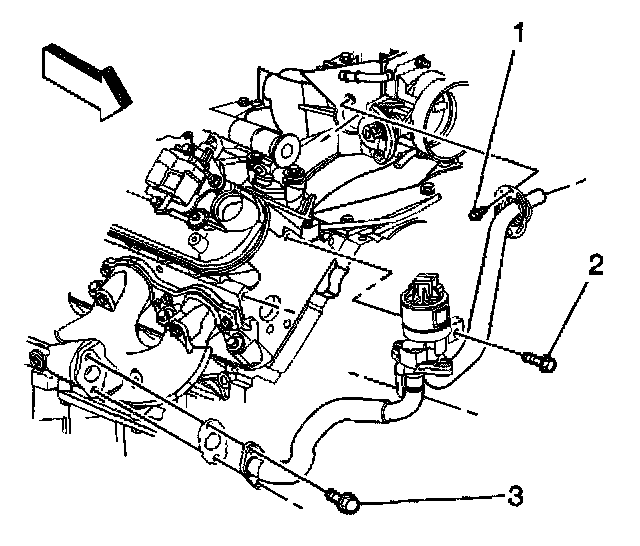 1
2
3