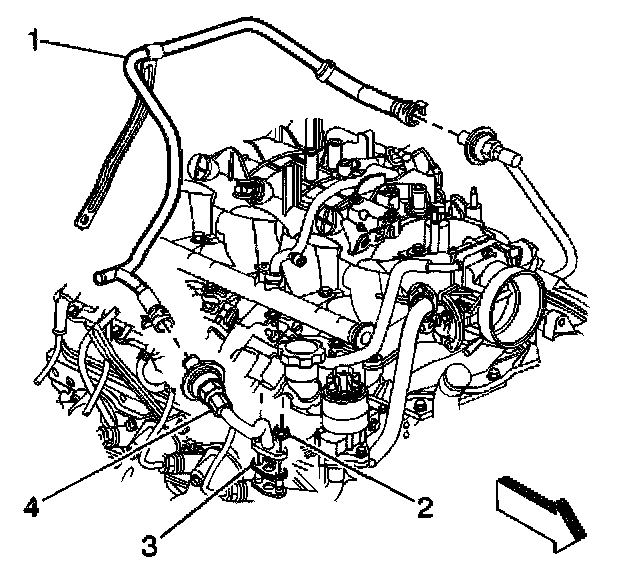 1
4
3
2