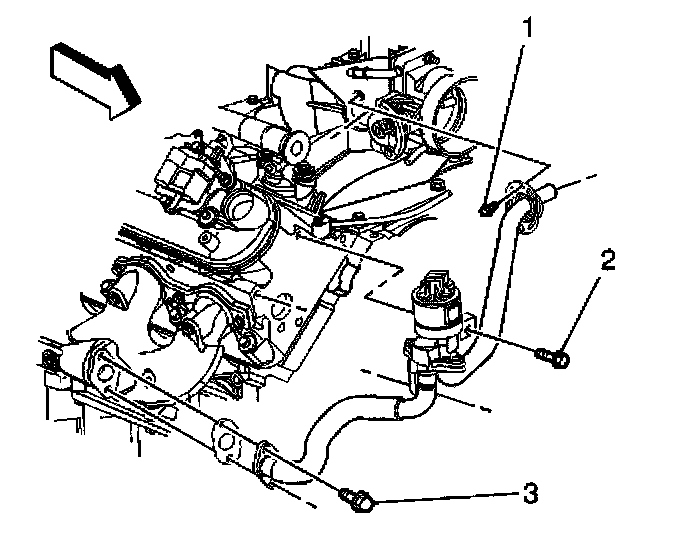 1
2
3