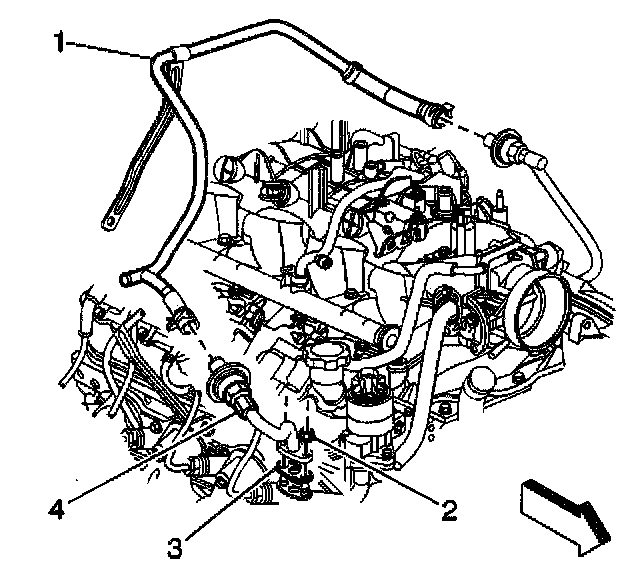 1
4
3
2