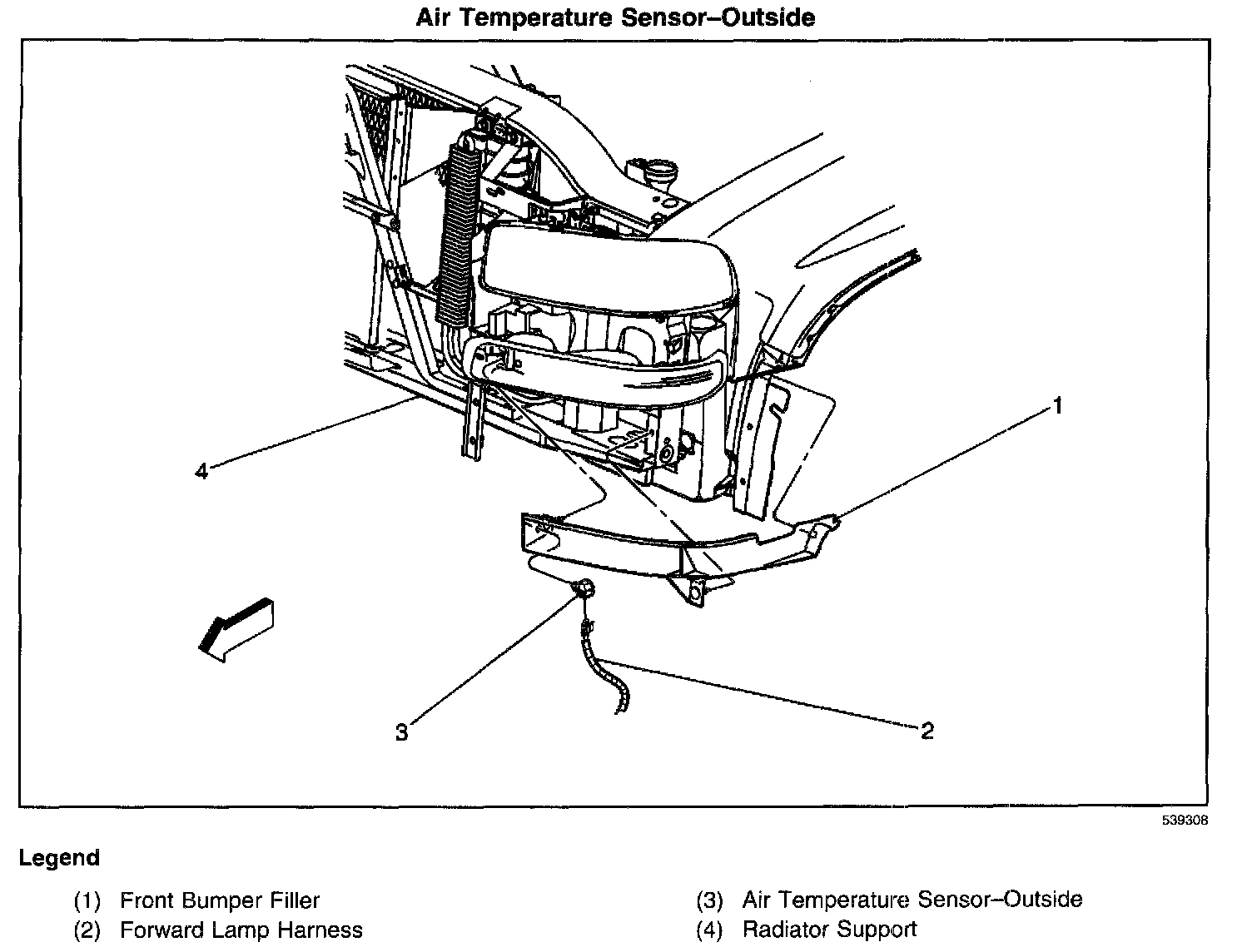 Air Temperature Sensor–Outside

1

4

3

2

539308

Legend

(1) Front Bumper Filler
(2) Forward Lamp Harness

(3) Air Temperature Sensor–Outside
(4) Radiator Support