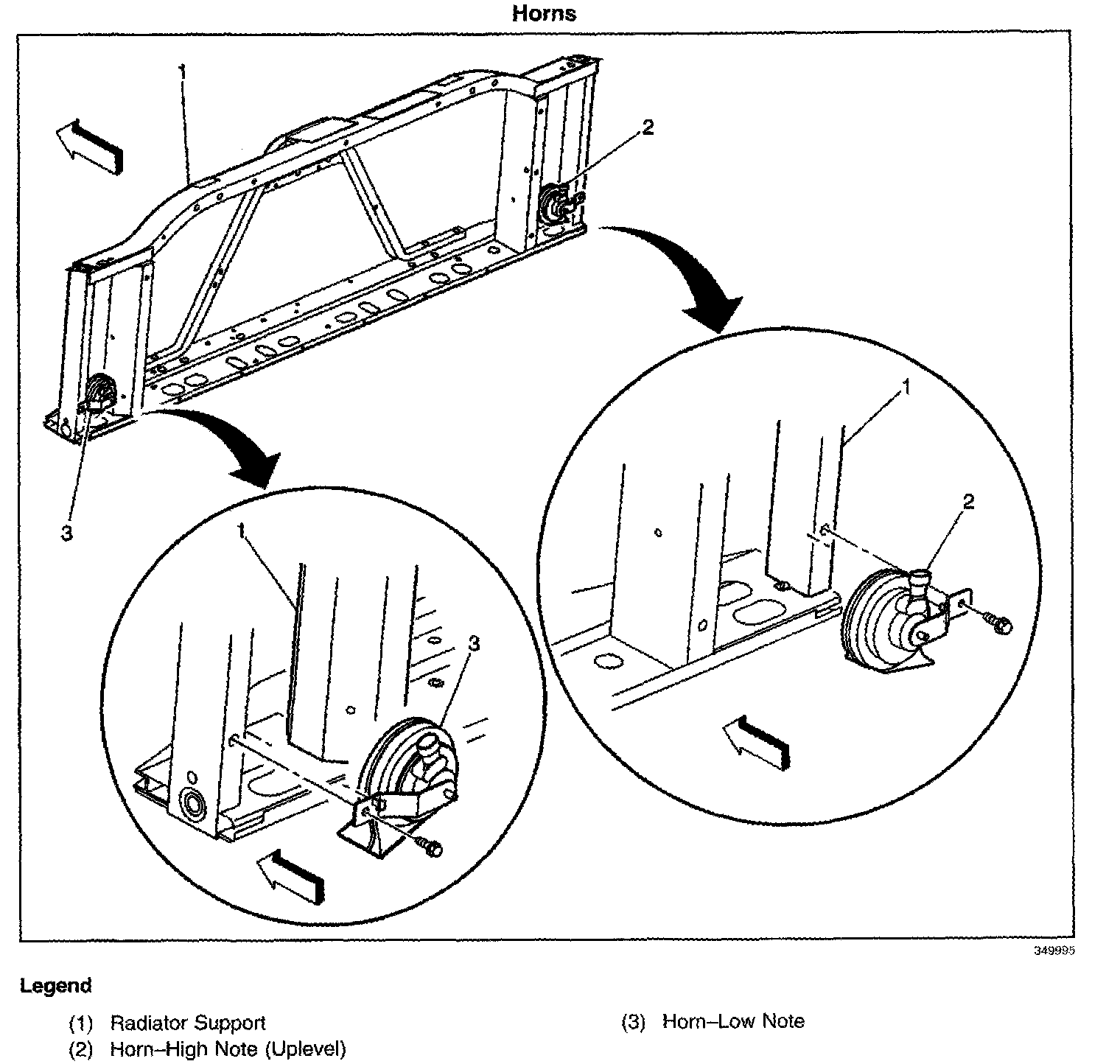 Horns

1

2

3

1

3

1

2

349995

Legend

(1) Radiator Support

(2) Horn–High Note (Uplevel)

(3) Horn–Low Note