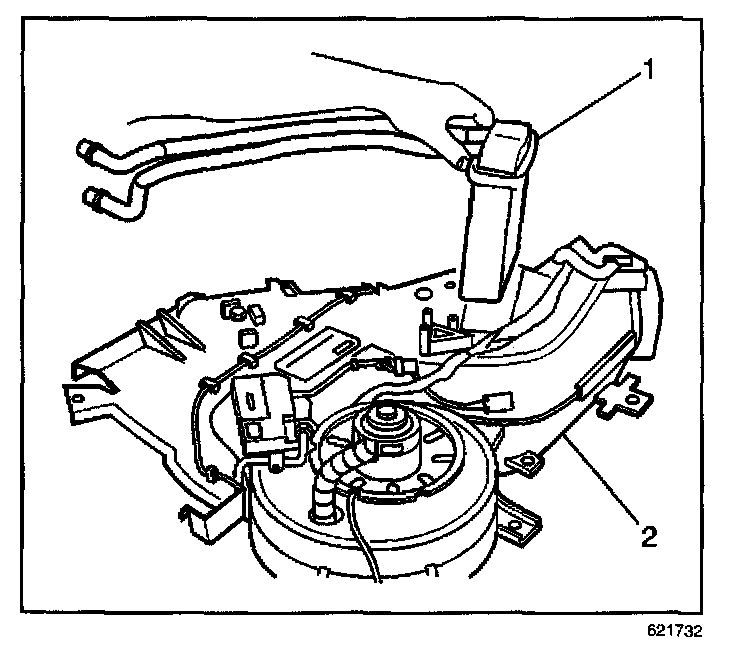 1

2

621732