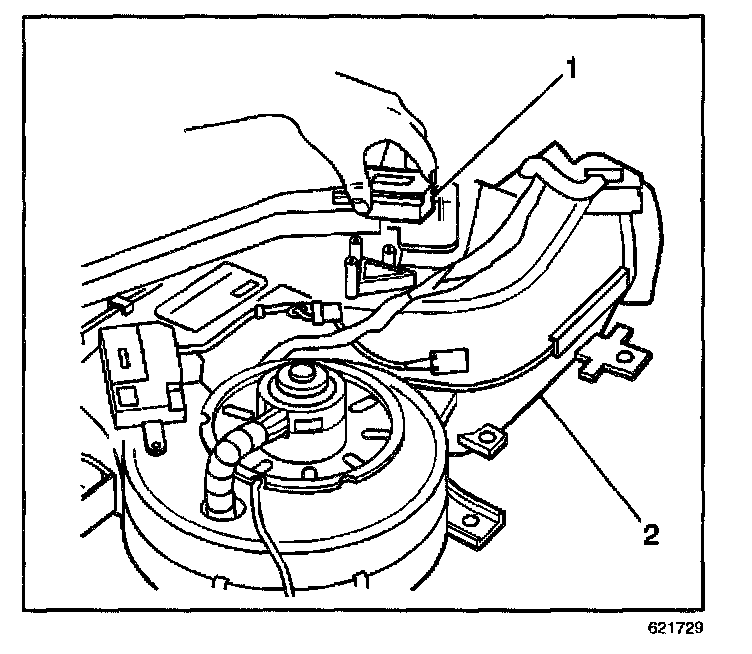 1

2

621729