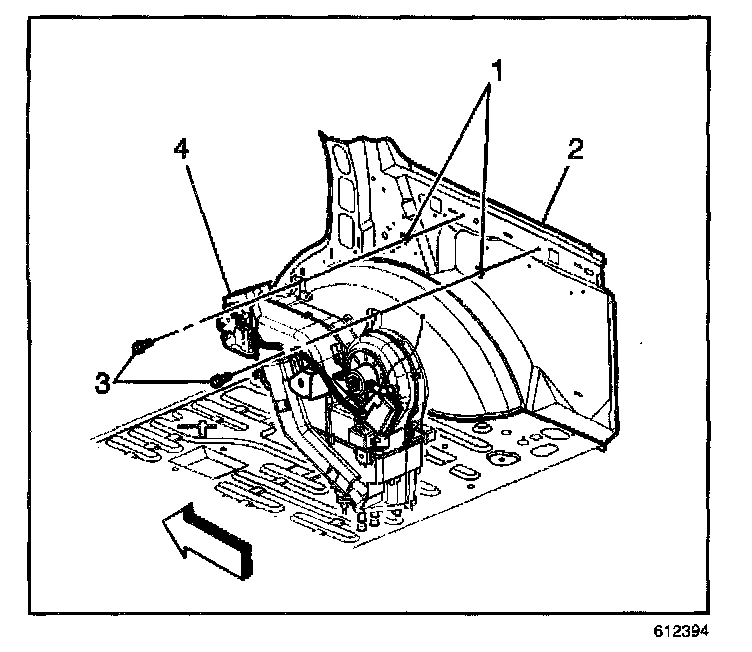 1
4
2
3
612394