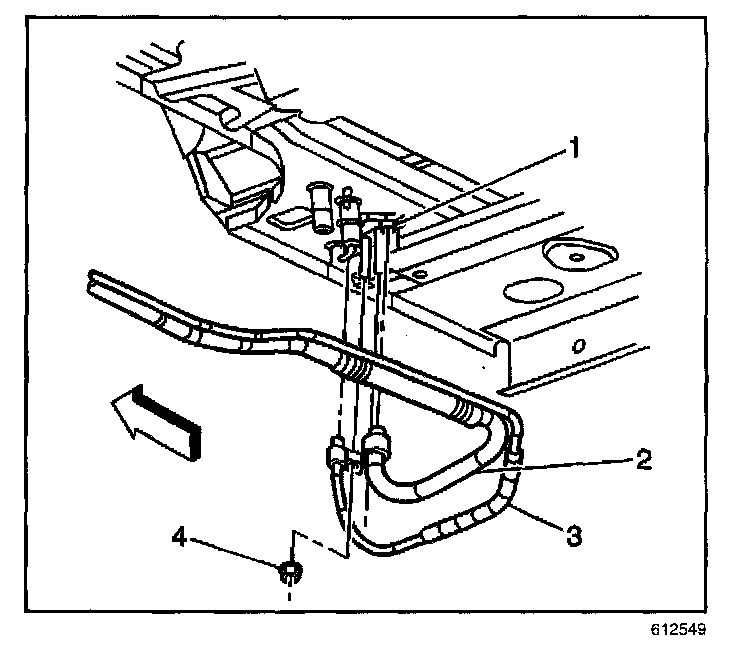 1
2
3
4
612549