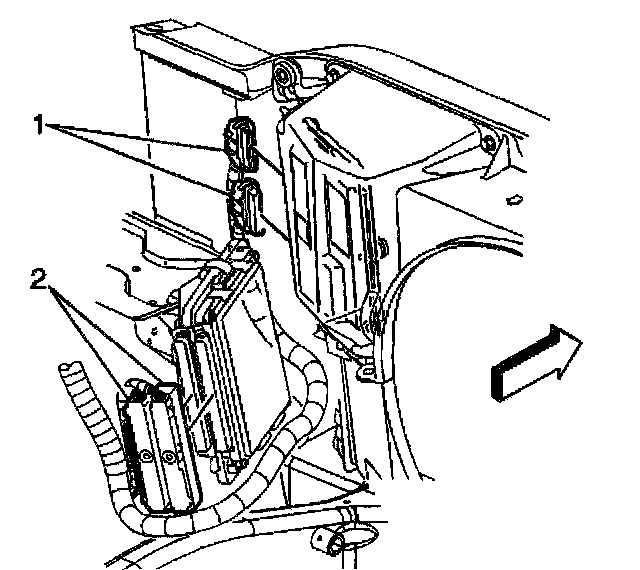 1
2