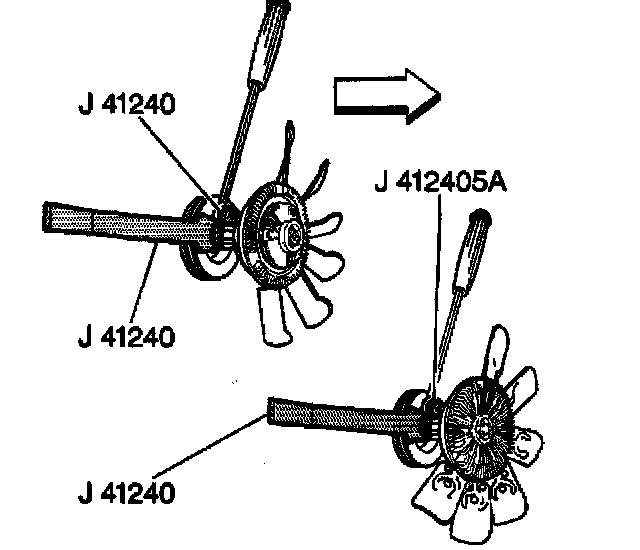 J 41240

J 412405A

J 41240

J 41240