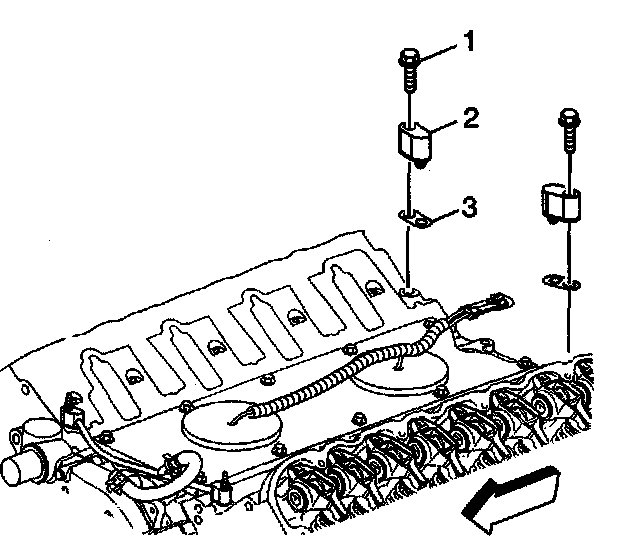 1
2
3