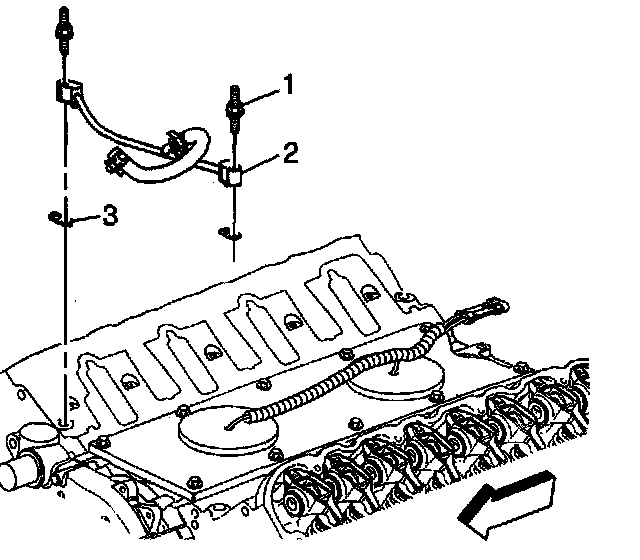 1
2
3