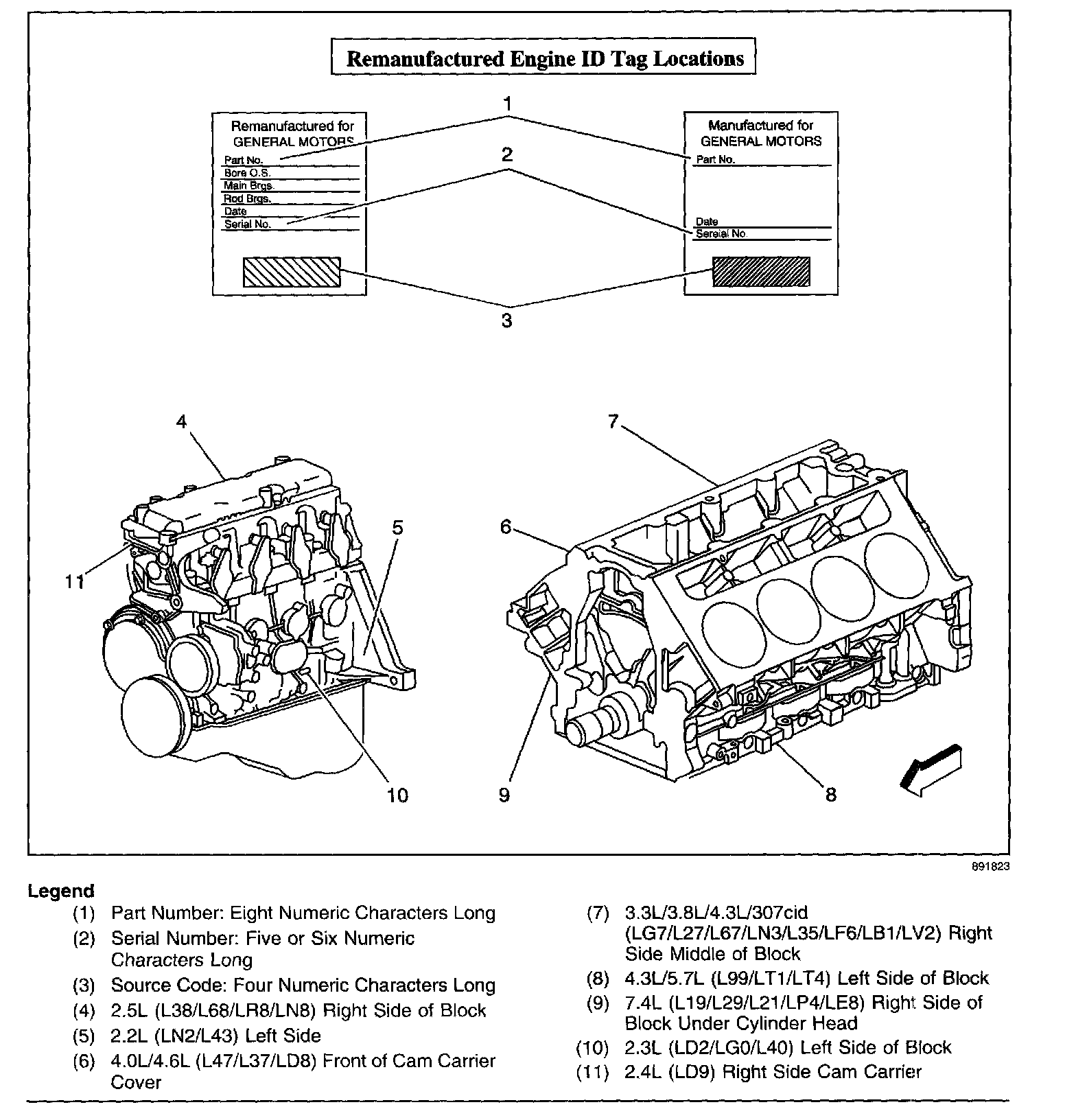 Remanufactured Engine ID Tag Locations

1

Remanufactured for GENERAL MOTORS
Part No.
Bore O.S.
Main Brgs.
Rod Brgs.
Date
Serial No.

2

Manufactured for GENERAL MOTORS
Part No.
Date
Sereial No.

3

4
5
11
10
7
6
9
8

891823

Legend
(1) Part Number: Eight Numeric Characters Long
(2) Serial Number: Five or Six Numeric Characters Long
(3) Source Code: Four Numeric Characters Long
(4) 2.5L (L38/L68/LR8/LN8) Right Side of Block
(5) 2.2L (LN2/L43) Left Side
(6) 4.0L/4.6L (L47/L37/LD8) Front of Cam Carrier Cover
(7) 3.3L/3.8L/4.3L/307cid (LG7/L27/L67/LN3/L35/LF6/LB1/LV2) Right Side Middle of Block
(8) 4.3L/5.7L (L99/LT1/LT4) Left Side of Block
(9) 7.4L (L19/L29/L21/LP4/LE8) Right Side of Block Under Cylinder Head
(10) 2.3L (LD2/LG0/L40) Left Side of Block
(11) 2.4L (LD9) Right Side Cam Carrier