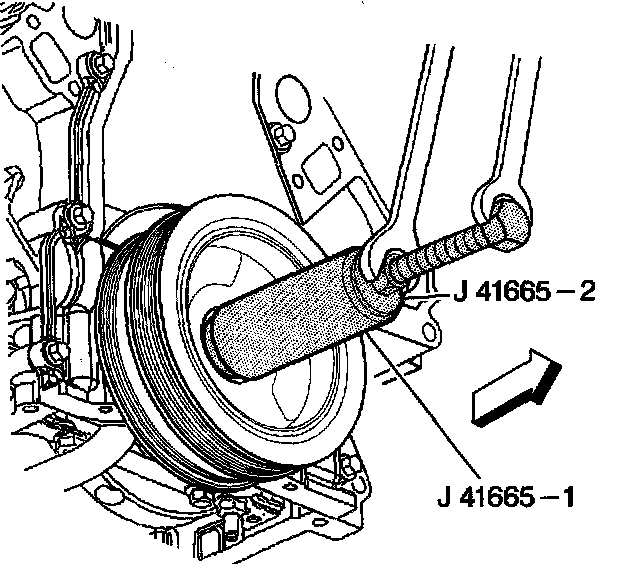 J 41665 – 2

J 41665 – 1