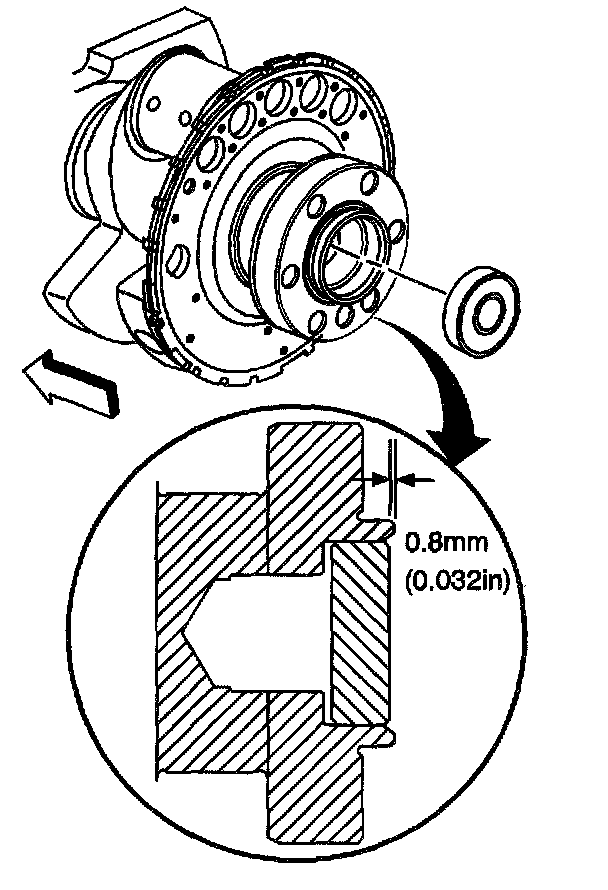 0.8mm
(0.032in)