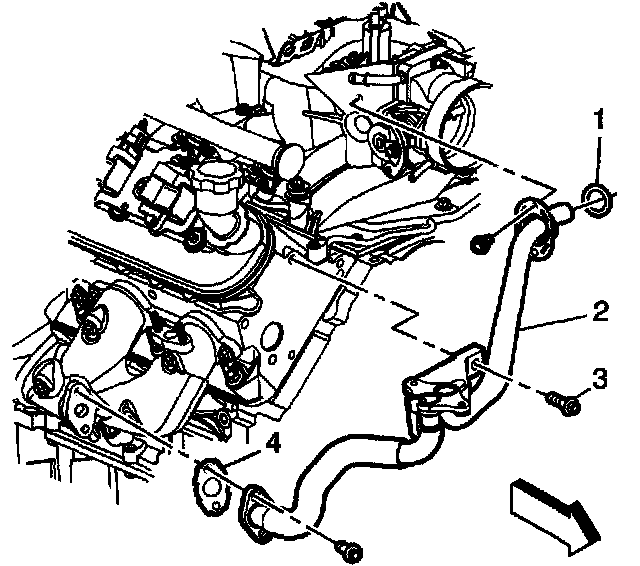 1
2
3
4