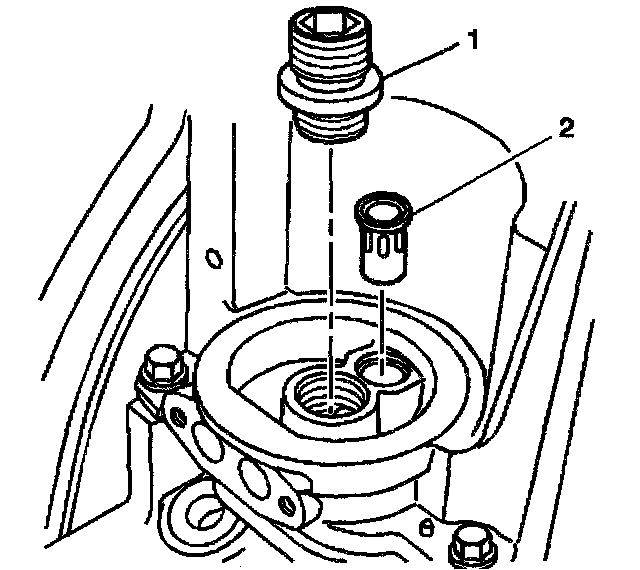 1
2