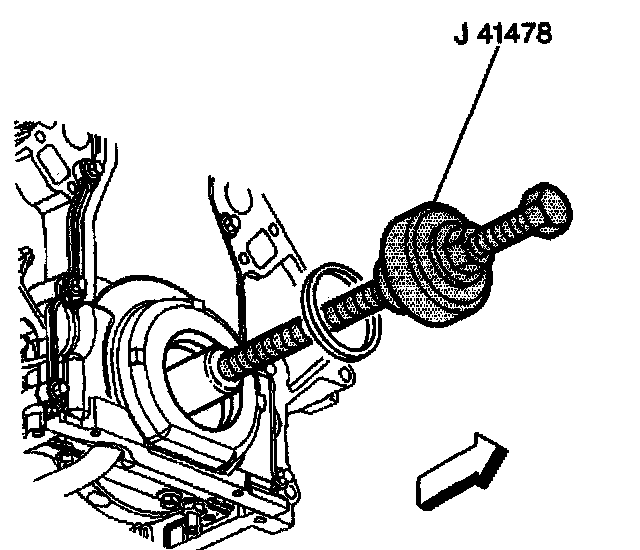 J 41478