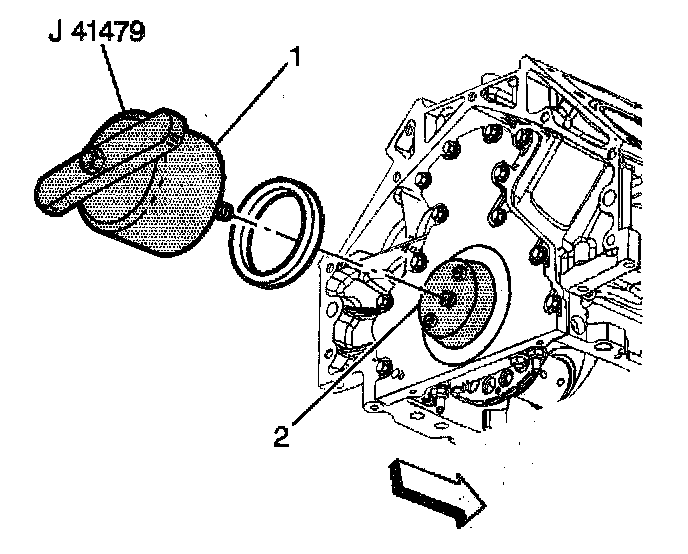 J 41479

1

2