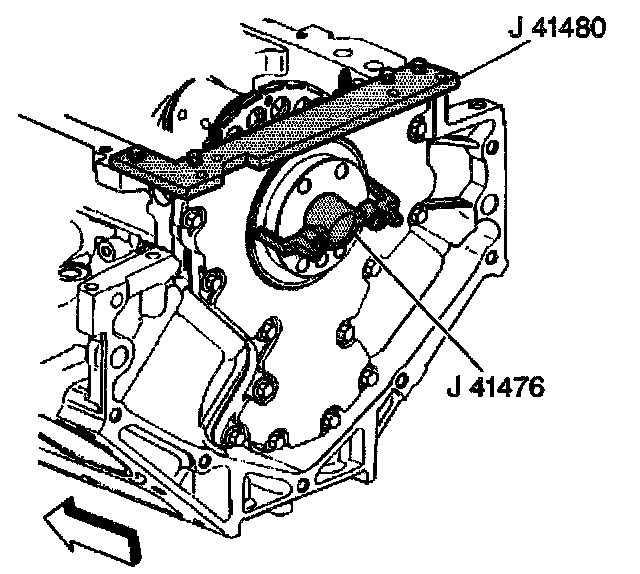 J 41480

J 41476