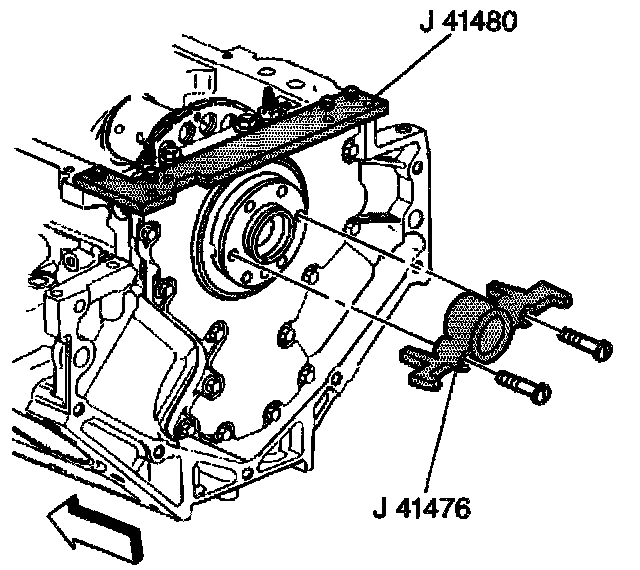 J 41480

J 41476