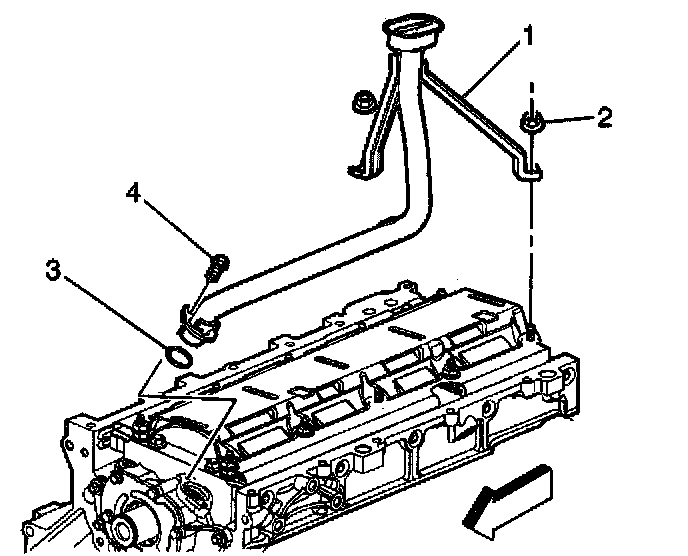 1
2
4
3