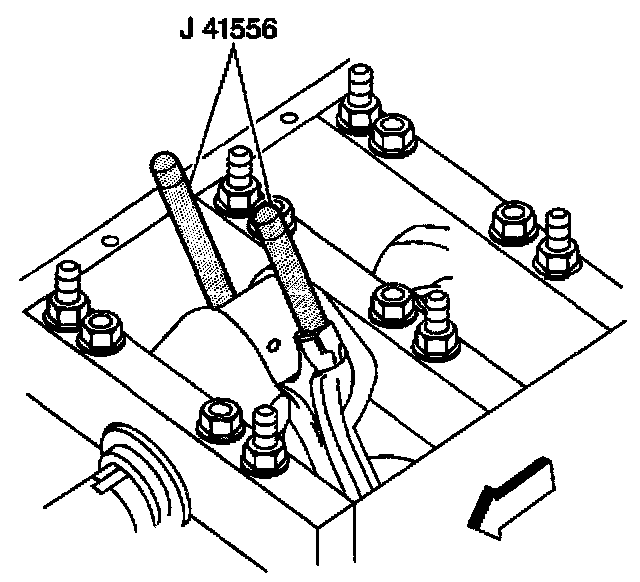 J 41556