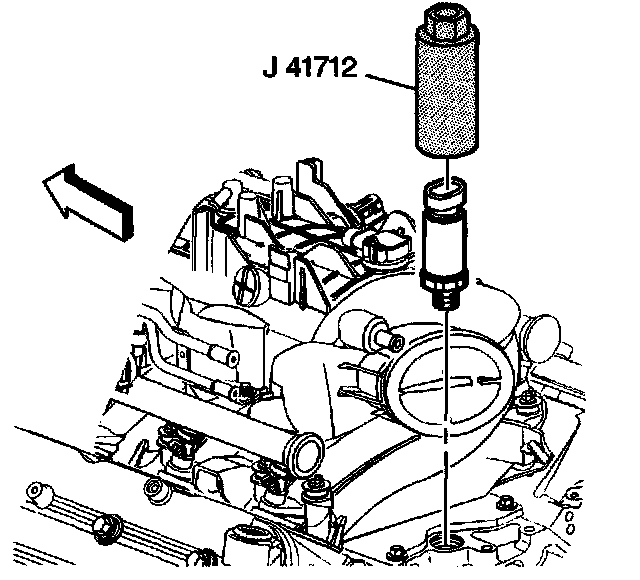 J 41712