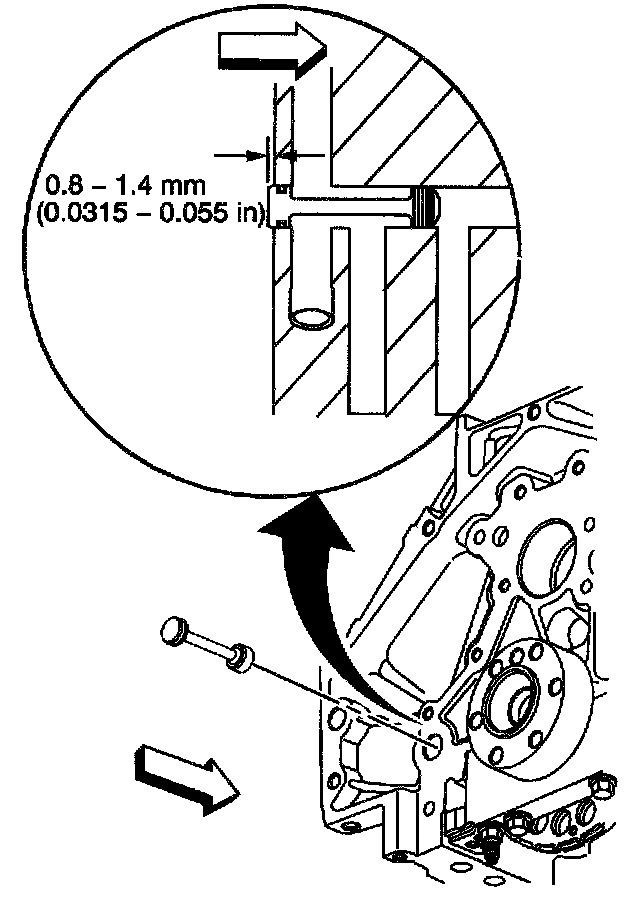 0.8 – 1.4 mm
(0.0315 – 0.055 in)