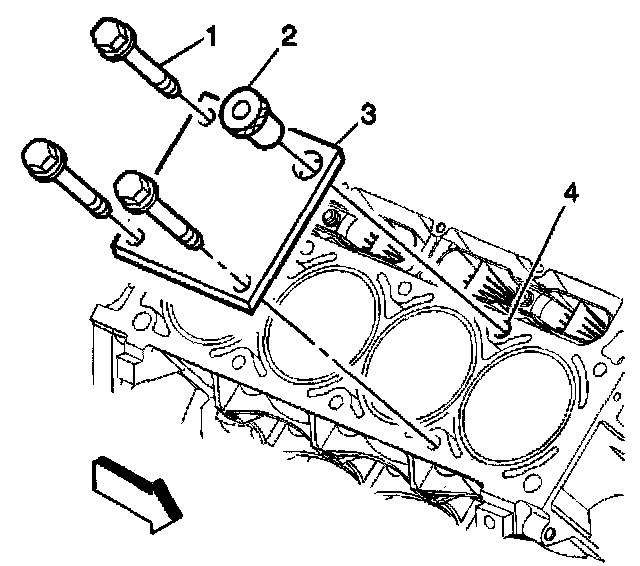 1
2
3
4