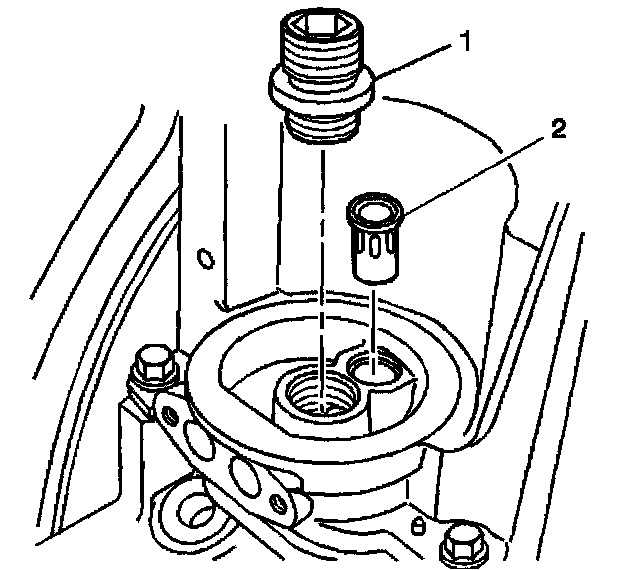 1
2