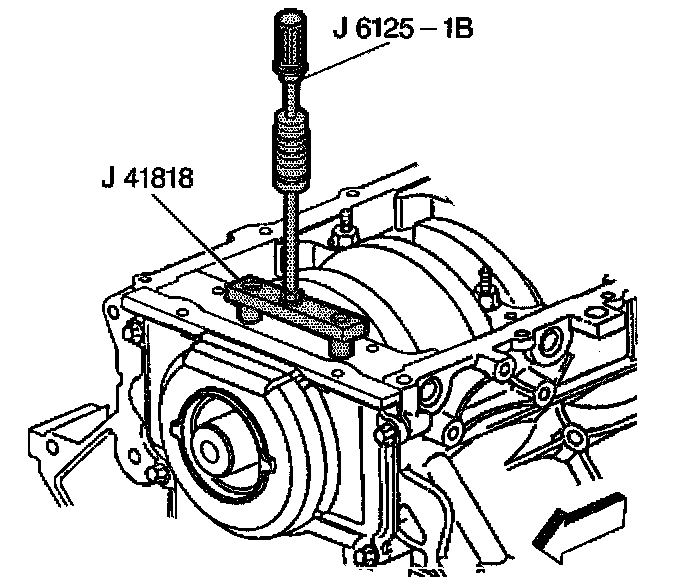 J 6125 – 1B

J 41818