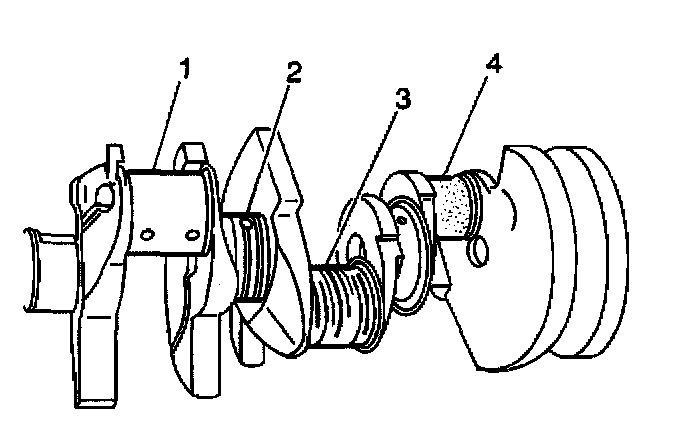 1
2
3
4