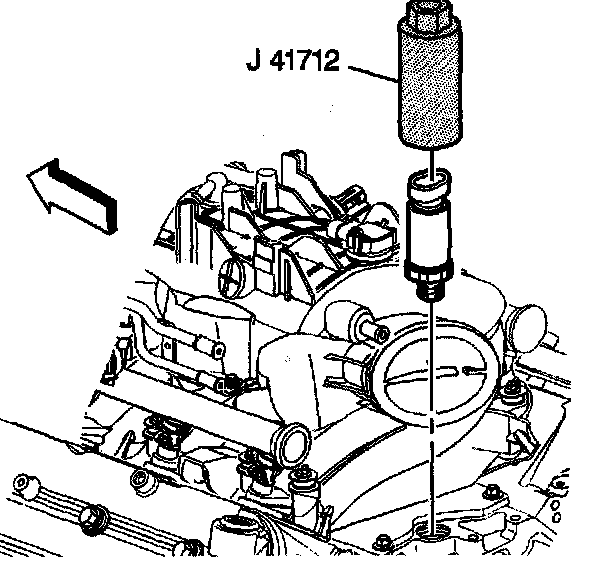 J 41712