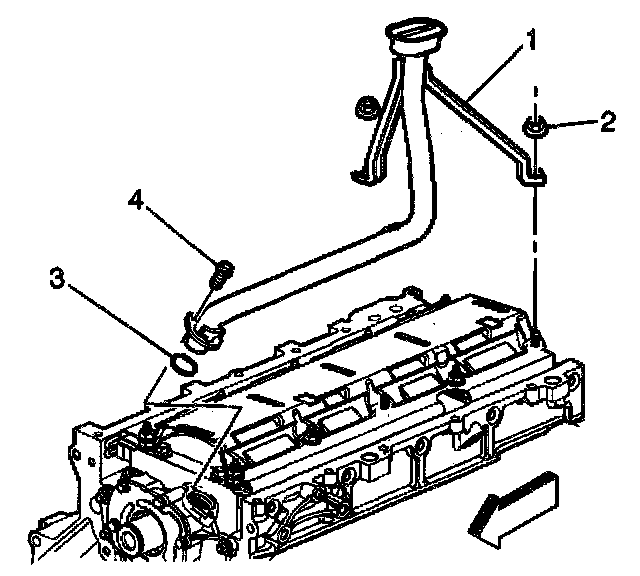 1
2
4
3